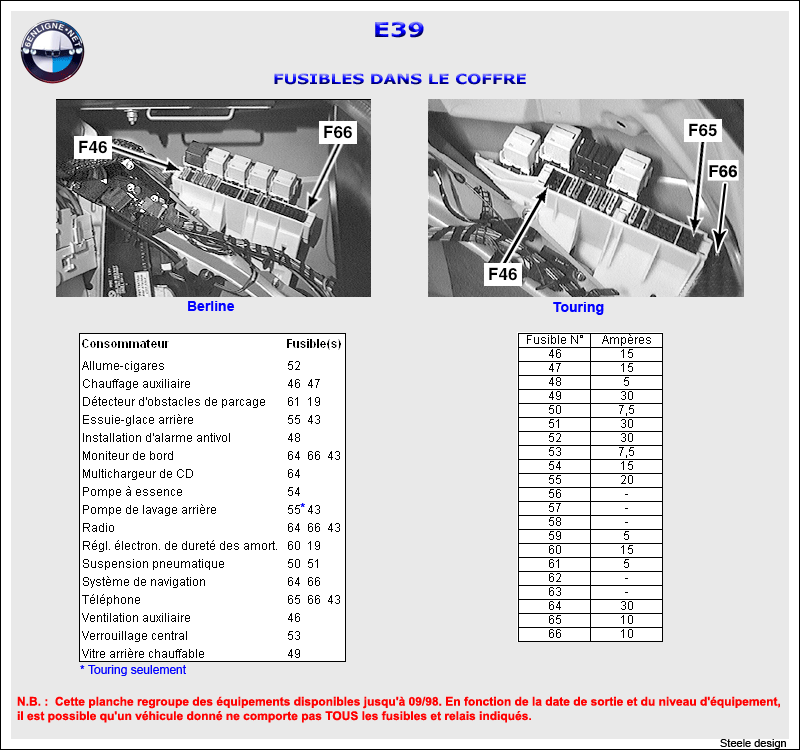 BERLIGNE•NET

E39

FUSIBLES DANS LE COFFRE

F46

F66

Berline

F65

F66

F46

Touring

| Consommateur | Fusible(s) |
|---|---|
| Allume-cigares | 52 |
| Chauffage auxiliaire | 46 47 |
| Détecteur d'obstacles de parcage | 61 19 |
| Essuie-glace arrière | 55 43 |
| Installation d'alarme antivol | 48 |
| Moniteur de bord | 64 66 43 |
| Multichargeur de CD | 64 |
| Pompe à essence | 54 |
| Pompe de lavage arrière | 55* 43 |
| Radio | 64 66 43 |
| Régl. électron. de dureté des amort. | 60 19 |
| Suspension pneumatique | 50 51 |
| Système de navigation | 64 66 |
| Téléphone | 65 66 43 |
| Ventilation auxiliaire | 46 |
| Verrouillage central | 53 |
| Vitre arrière chauffable | 49 |

* Touring seulement

| Fusible N° | Ampères |
|---|---|
| 46 | 15 |
| 47 | 15 |
| 48 | 5 |
| 49 | 30 |
| 50 | 7,5 |
| 51 | 30 |
| 52 | 30 |
| 53 | 7,5 |
| 54 | 15 |
| 55 | 20 |
| 56 | - |
| 57 | - |
| 58 | - |
| 59 | 5 |
| 60 | 15 |
| 61 | 5 |
| 62 | - |
| 63 | - |
| 64 | 30 |
| 65 | 10 |
| 66 | 10 |

N.B. : Cette planche regroupe des équipements disponibles jusqu'à 09/98. En fonction de la date de sortie et du niveau d'équipement, il est possible qu'un véhicule donné ne comporte pas TOUS les fusibles et relais indiqués.

Steele design