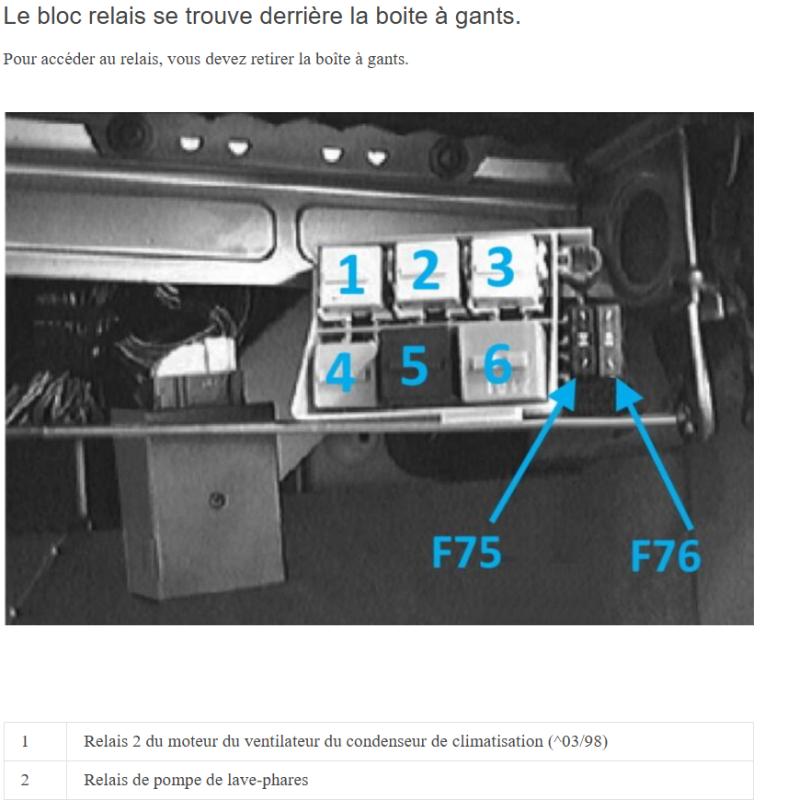 Le bloc relais se trouve derrière la boite à gants.

Pour accéder au relais, vous devez retirer la boîte à gants.

1 2 3
4 5 6
F75 F76

| 1 | Relais 2 du moteur du ventilateur du condenseur de climatisation (^03/98) |
|---|---|
| 2 | Relais de pompe de lave-phares |