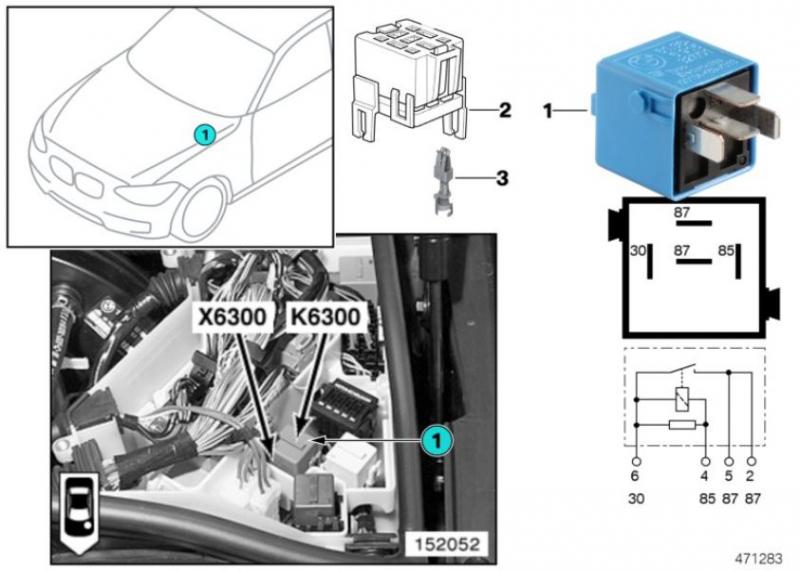 1

2

3

1

87

30

87

85

X6300

K6300

1

152052

6

4

5

2

30

85

87

87

471283